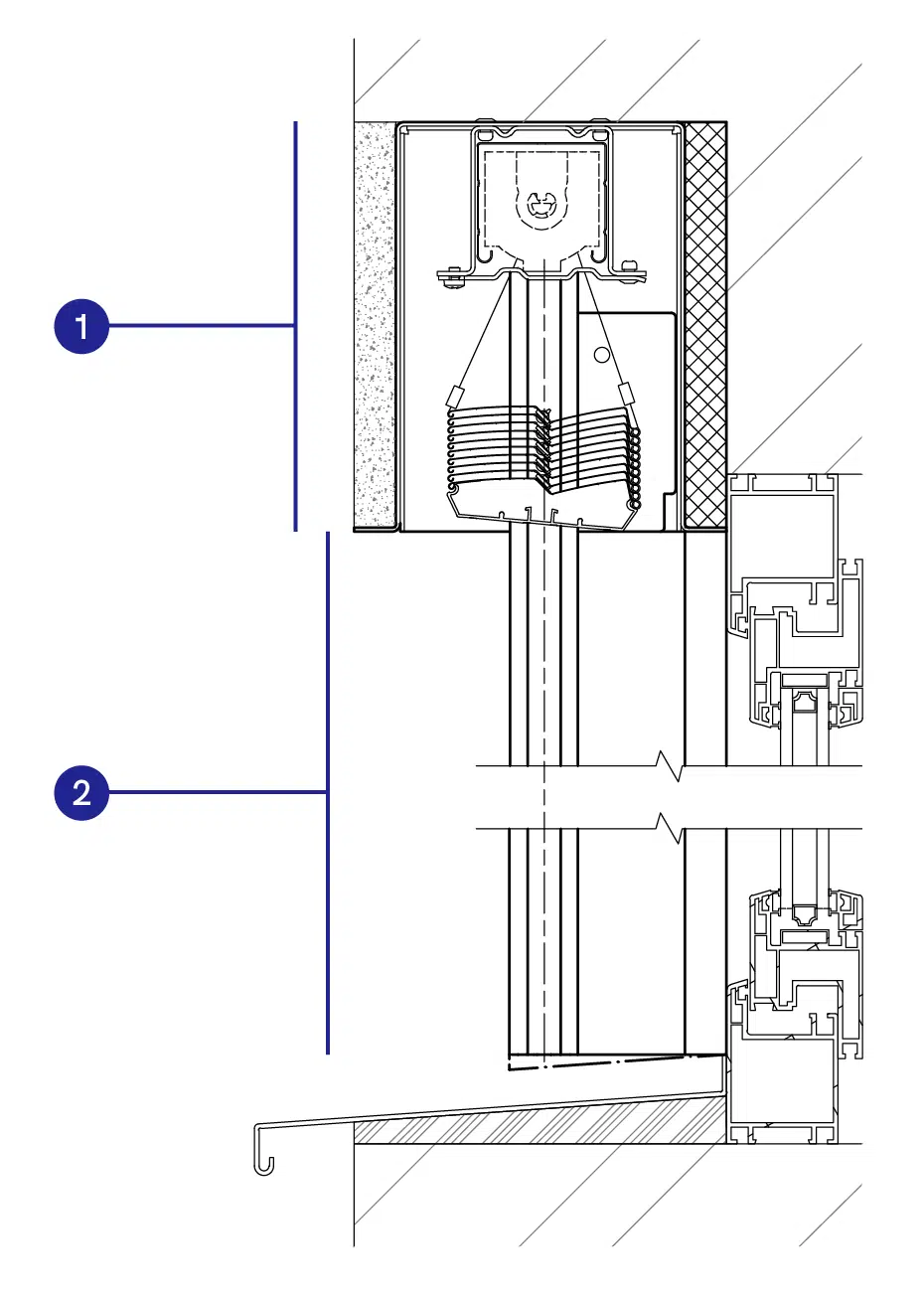 1

2